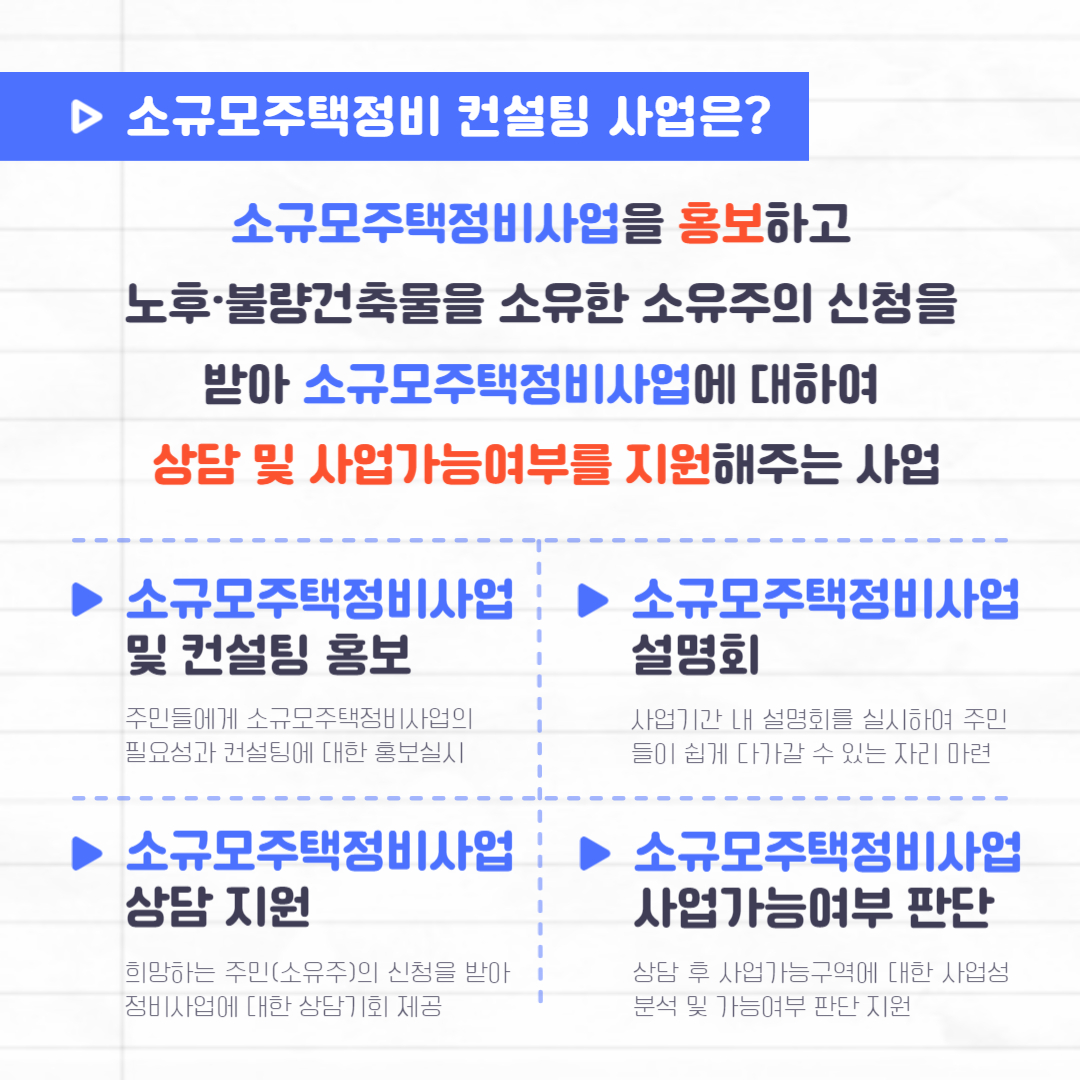 ▷ 소규모주택정비 컨설팅 사업은?

소규모주택정비사업을 홍보하고 노후·불량건축물을 소유한 소유주의 신청을 받아 소규모주택정비사업에 대하여 상담 및 사업가능여부를 지원해주는 사업

▶ 소규모주택정비사업
및 컨설팅 홍보

주민들에게 소규모주택정비사업의 필요성과 컨설팅에 대한 홍보실시

▶ 소규모주택정비사업
설명회

사업기간 내 설명회를 실시하여 주민들이 쉽게 다가갈 수 있는 자리 마련

▶ 소규모주택정비사업
상담 지원

희망하는 주민(소유주)의 신청을 받아 정비사업에 대한 상담기회 제공

▶ 소규모주택정비사업
사업가능여부 판단

상담 후 사업가능구역에 대한 사업성 분석 및 가능여부 판단 지원